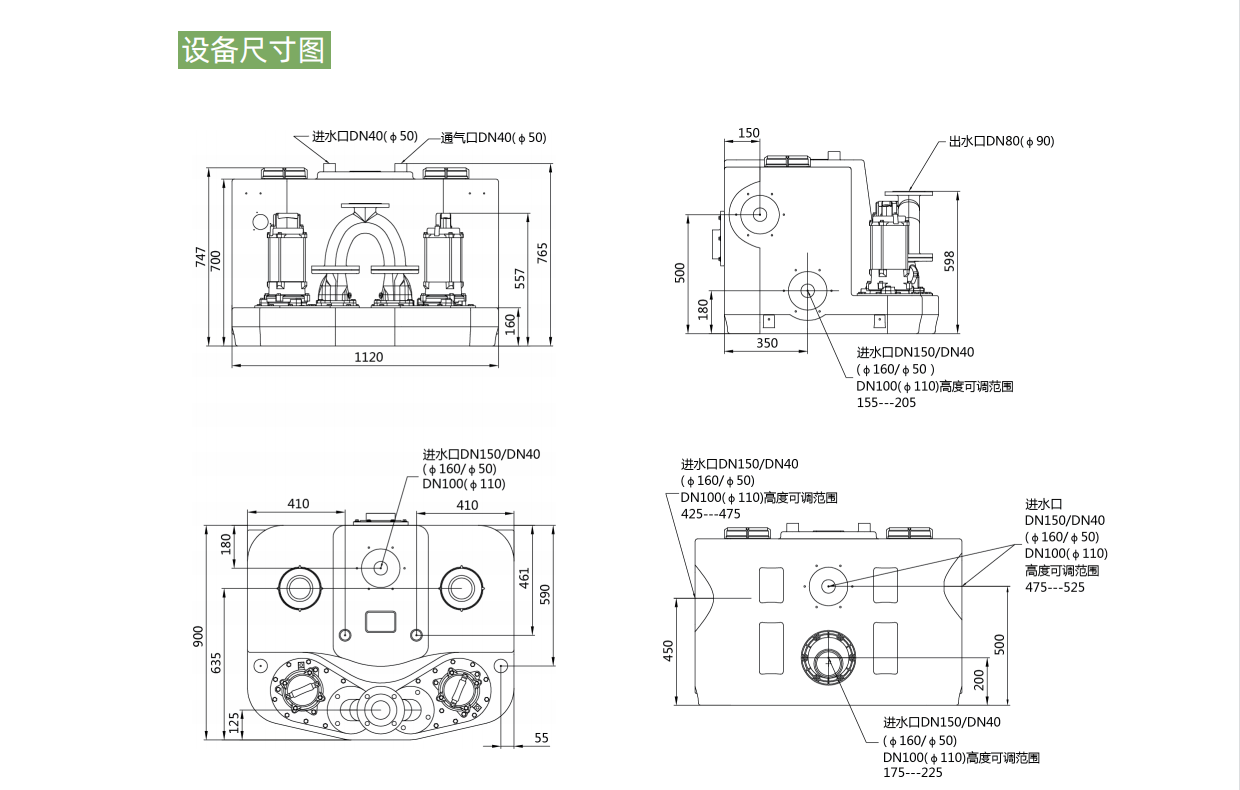 设备尺寸图

进水口DN40(ϕ50)
通气口DN40(ϕ50)
747
700
557
765
160
1120

150
出水口DN80(ϕ90)
500
180
598
350
进水口DN150/DN40
(ϕ160/ϕ50)
DN100(ϕ110)高度可调范围
155---205

进水口DN150/DN40
(ϕ160/ϕ50)
DN100(ϕ110)
410
410
180
461
590
900
635
125
55

进水口DN150/DN40
(ϕ160/ϕ50)
DN100(ϕ110)高度可调范围
425---475
进水口
DN150/DN40
(ϕ160/ϕ50)
DN100(ϕ110)
高度可调范围
475---525
450
500
200
进水口DN150/DN40
(ϕ160/ϕ50)
DN100(ϕ110)高度可调范围
175---225